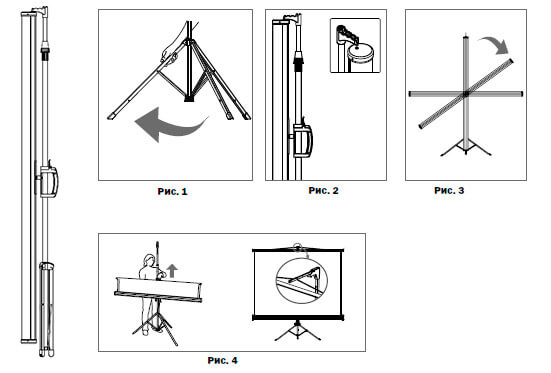 Рис. 1

Рис. 2

Рис. 3

Рис. 4